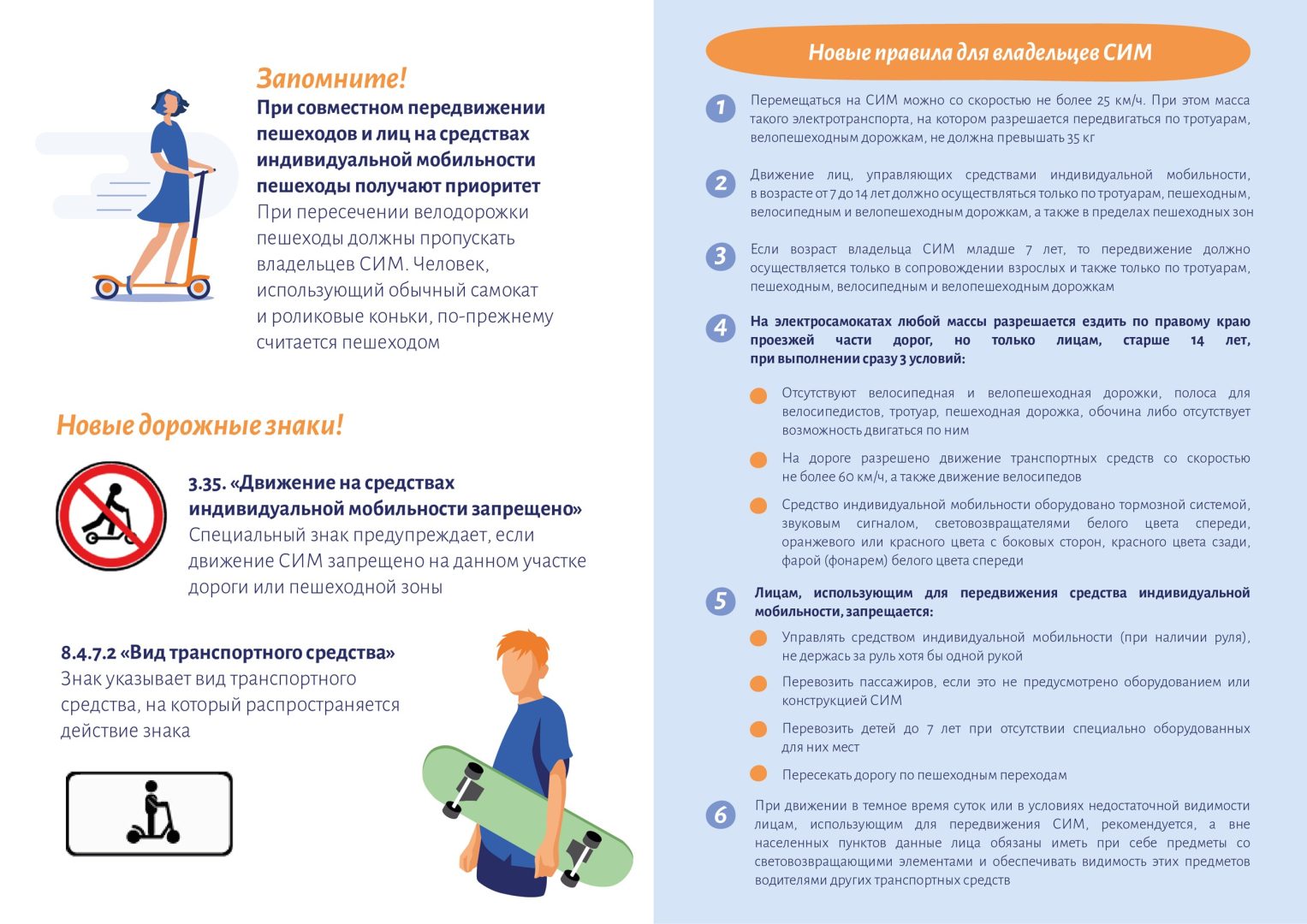 Запомните!

При совместном передвижении пешеходов и лиц на средствах индивидуальной мобильности пешеходы получают приоритет

При пересечении велодорожки пешеходы должны пропускать владельцев СИМ. Человек, использующий обычный самокат и роликовые коньки, по-прежнему считается пешеходом

Новые дорожные знаки!

3.35. «Движение на средствах индивидуальной мобильности запрещено»
Специальный знак предупреждает, если движение СИМ запрещено на данном участке дороги или пешеходной зоны

8.4.7.2 «Вид транспортного средства»
Знак указывает вид транспортного средства, на который распространяется действие знака

Новые правила для владельцев СИМ

1 Перемещаться на СИМ можно со скоростью не более 25 км/ч. При этом масса такого электротранспорта, на котором разрешается передвигаться по тротуарам, велопешеходным дорожкам, не должна превышать 35 кг

2 Движение лиц, управляющих средствами индивидуальной мобильности, в возрасте от 7 до 14 лет должно осуществляться только по тротуарам, пешеходным, велосипедным и велопешеходным дорожкам, а также в пределах пешеходных зон

3 Если возраст владельца СИМ младше 7 лет, то передвижение должно осуществляется только в сопровождении взрослых и также только по тротуарам, пешеходным, велосипедным и велопешеходным дорожкам

4 На электросамокатах любой массы разрешается ездить по правому краю проезжей части дорог, но только лицам, старше 14 лет, при выполнении сразу 3 условий:

Отсутствуют велосипедная и велопешеходная дорожки, полоса для велосипедистов, тротуар, пешеходная дорожка, обочина либо отсутствует возможность двигаться по ним

На дороге разрешено движение транспортных средств со скоростью не более 60 км/ч, а также движение велосипедов

Средство индивидуальной мобильности оборудовано тормозной системой, звуковым сигналом, световозвращателями белого цвета спереди, оранжевого или красного цвета с боковых сторон, красного цвета сзади, фарой (фонарем) белого цвета спереди

5 Лицам, использующим для передвижения средства индивидуальной мобильности, запрещается:

Управлять средством индивидуальной мобильности (при наличии руля), не держась за руль хотя бы одной рукой

Перевозить пассажиров, если это не предусмотрено оборудованием или конструкцией СИМ

Перевозить детей до 7 лет при отсутствии специально оборудованных для них мест

Пересекать дорогу по пешеходным переходам

6 При движении в темное время суток или в условиях недостаточной видимости лицам, использующим для передвижения СИМ, рекомендуется, а вне населенных пунктов данные лица обязаны иметь при себе предметы со световозвращающими элементами и обеспечивать видимость этих предметов водителями других транспортных средств